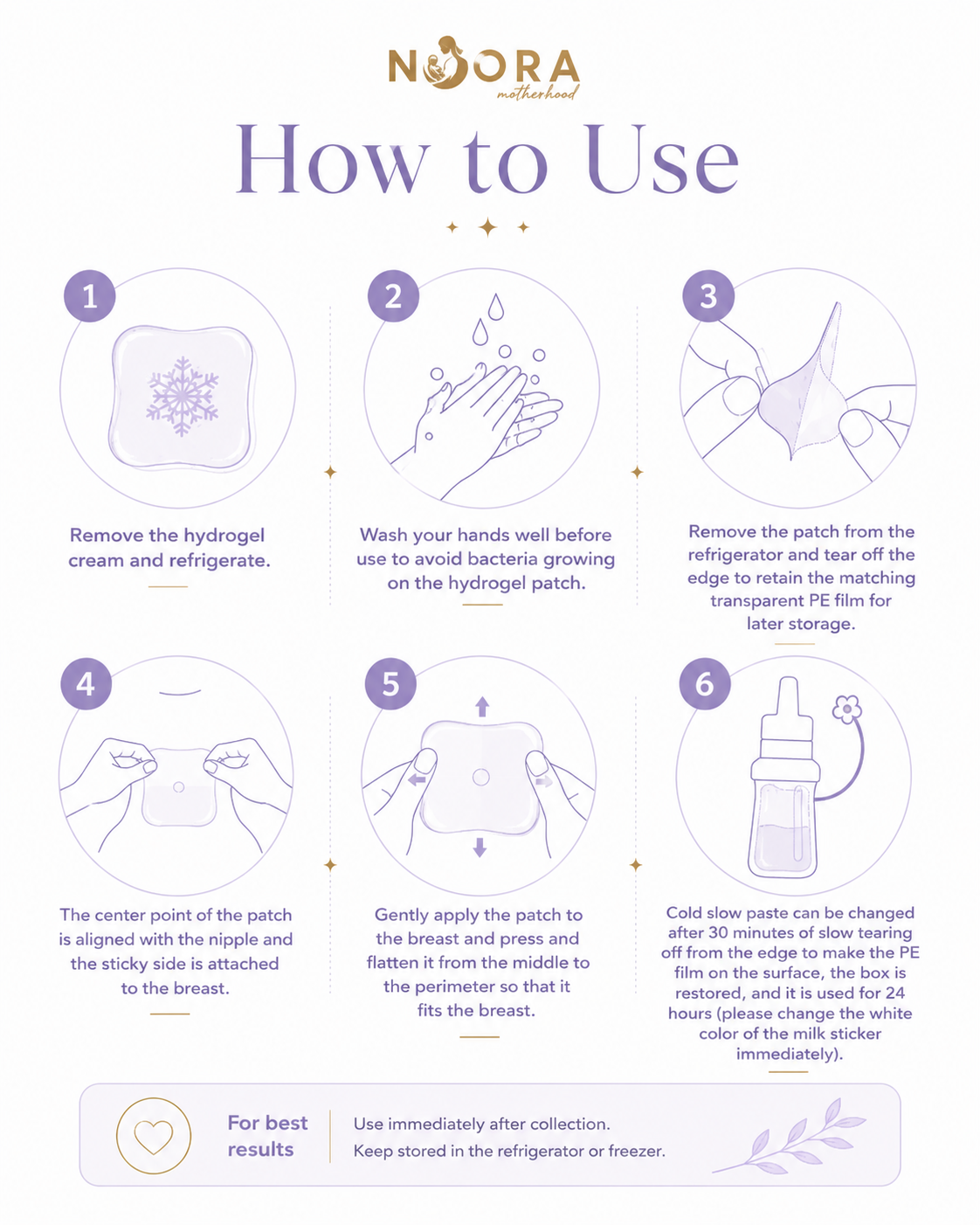 NOORA
motherhood

How to Use

1

Remove the hydrogel cream and refrigerate.

2

Wash your hands well before use to avoid bacteria growing on the hydrogel patch.

3

Remove the patch from the refrigerator and tear off the edge to retain the matching transparent PE film for later storage.

4

The center point of the patch is aligned with the nipple and the sticky side is attached to the breast.

5

Gently apply the patch to the breast and press and flatten it from the middle to the perimeter so that it fits the breast.

6

Cold slow paste can be changed after 30 minutes of slow tearing off from the edge to make the PE film on the surface, the box is restored, and it is used for 24 hours (please change the white color of the milk sticker immediately).

For best results

Use immediately after collection.
Keep stored in the refrigerator or freezer.