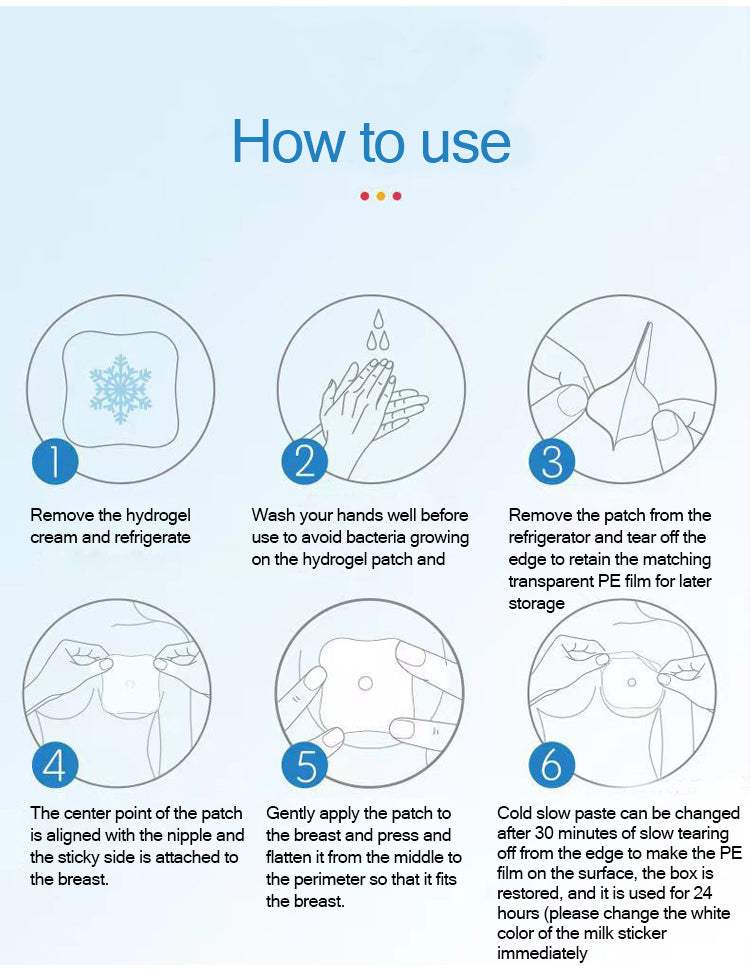 How to use

1

Remove the hydrogel cream and refrigerate

2

Wash your hands well before use to avoid bacteria growing on the hydrogel patch and

3

Remove the patch from the refrigerator and tear off the edge to retain the matching transparent PE film for later storage

4

The center point of the patch is aligned with the nipple and the sticky side is attached to the breast.

5

Gently apply the patch to the breast and press and flatten it from the middle to the perimeter so that it fits the breast.

6

Cold slow paste can be changed after 30 minutes of slow tearing off from the edge to make the PE film on the surface, the box is restored, and it is used for 24 hours (please change the white color of the milk sticker immediately